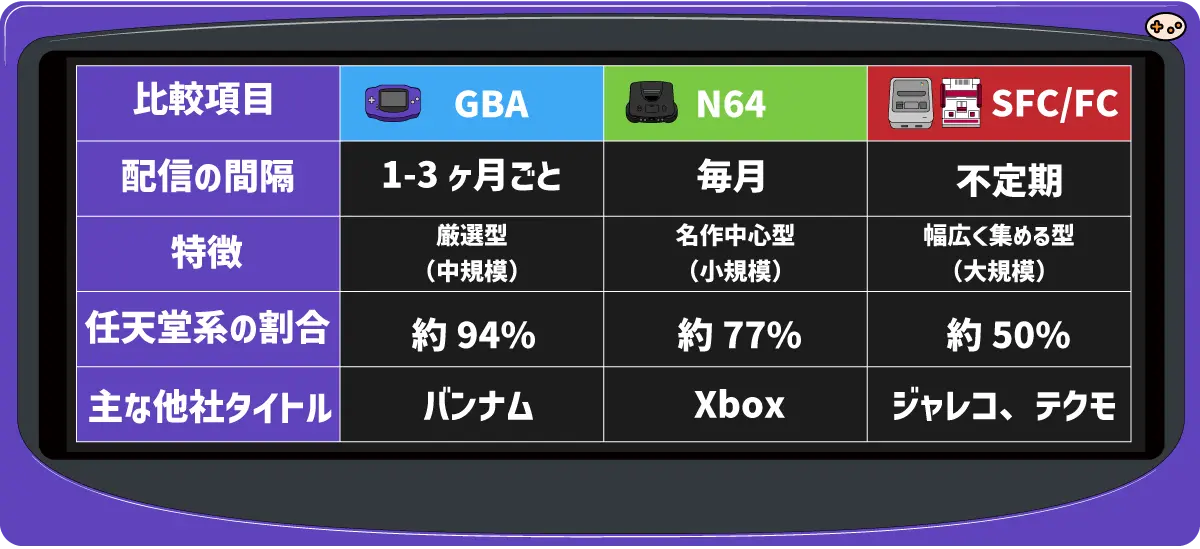 | 比較項目 | GBA | N64 | SFC/FC |
|---|---|---|---|
| 配信の間隔 | 1-3ヶ月ごと | 毎月 | 不定期 |
| 特徴 | 厳選型（中規模） | 名作中心型（小規模） | 幅広く集める型（大規模） |
| 任天堂系の割合 | 約 94% | 約 77% | 約 50% |
| 主な他社タイトル | バンナム | Xbox | ジャレコ、テクモ |